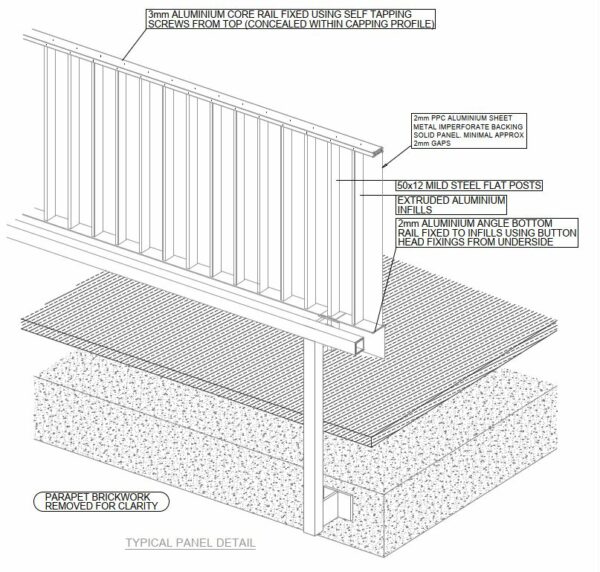 3mm ALUMINIUM CORE RAIL FIXED USING SELF TAPPING SCREWS FROM TOP (CONCEALED WITHIN CAPPING PROFILE)

2mm PPC ALUMINIUM SHEET METAL IMPERFORATE BACKING SOLID PANEL. MINIMAL APPROX 2mm GAPS

50x12 MILD STEEL FLAT POSTS

EXTRUDED ALUMINIUM INFILLS

2mm ALUMINIUM ANGLE BOTTOM RAIL FIXED TO INFILLS USING BUTTON HEAD FIXINGS FROM UNDERSIDE

PARAPET BRICKWORK REMOVED FOR CLARITY

TYPICAL PANEL DETAIL